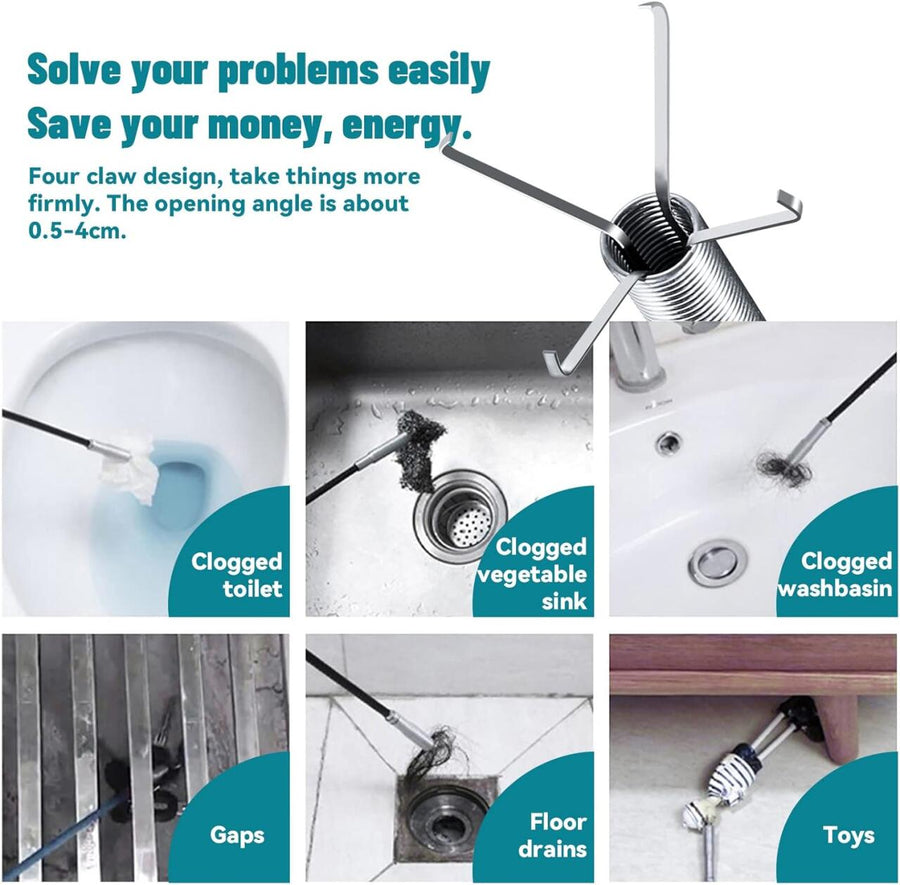 Solve your problems easily
Save your money, energy.

Four claw design, take things more firmly. The opening angle is about 0.5-4cm.

Clogged toilet

Clogged vegetable sink

Clogged washbasin

Gaps

Floor drains

Toys