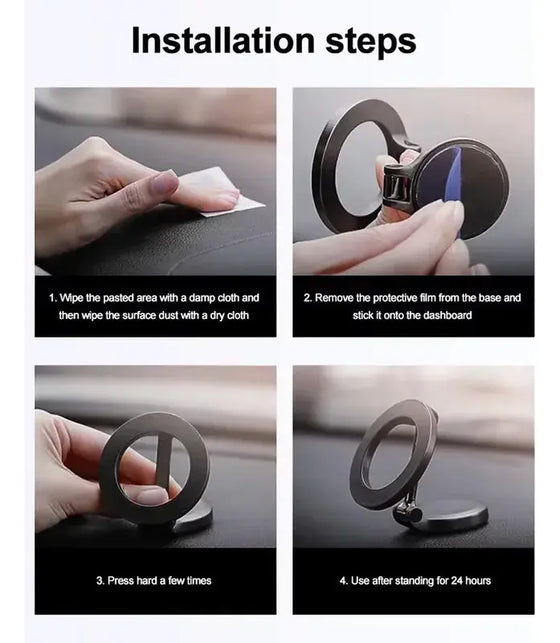 Installation steps

1. Wipe the pasted area with a damp cloth and then wipe the surface dust with a dry cloth

2. Remove the protective film from the base and stick it onto the dashboard

3. Press hard a few times

4. Use after standing for 24 hours